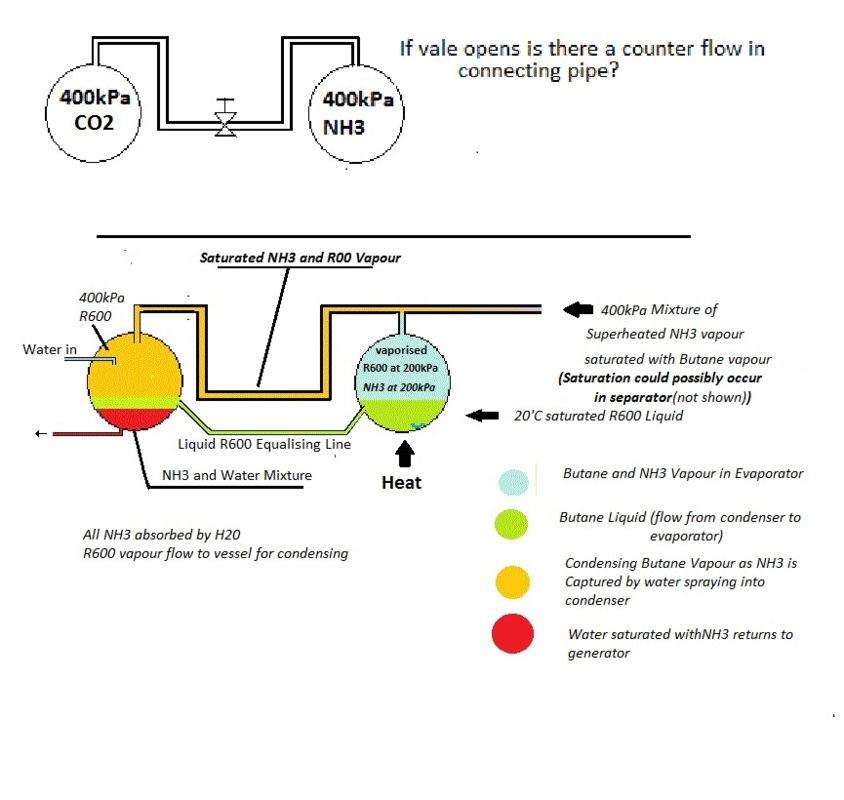 400kPa
CO2

400kPa
NH3

If vale opens is there a counter flow in connecting pipe?

Saturated NH3 and R00 Vapour

400kPa
R600

Water in

vaporised
R600 at 200kPa
NH3 at 200kPa

400kPa Mixture of Superheated NH3 vapour saturated with Butane vapour
(Saturation could possibly occur in separator(not shown))

20'C saturated R600 Liquid

Liquid R600 Equalising Line

NH3 and Water Mixture

Heat

All NH3 absorbed by H20
R600 vapour flow to vessel for condensing

Butane and NH3 Vapour in Evaporator

Butane Liquid (flow from condenser to evaporator)

Condensing Butane Vapour as NH3 is Captured by water spraying into condenser

Water saturated withNH3 returns to generator