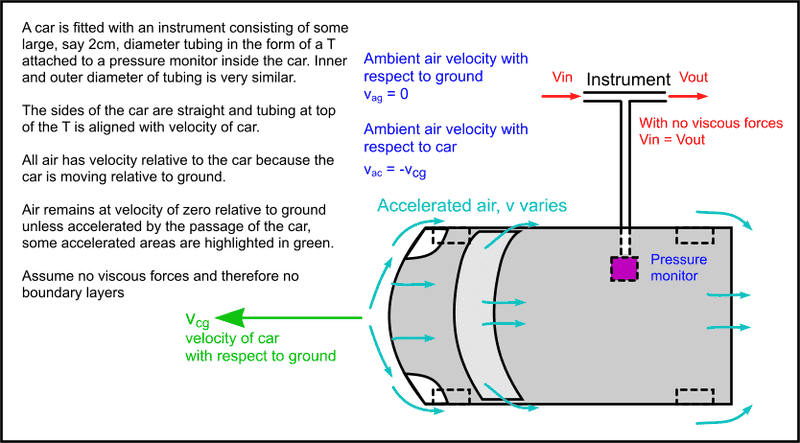 A car is fitted with an instrument consisting of some large, say 2cm, diameter tubing in the form of a T attached to a pressure monitor inside the car. Inner and outer diameter of tubing is very similar.

The sides of the car are straight and tubing at top of the T is aligned with velocity of car.

All air has velocity relative to the car because the car is moving relative to ground.

Air remains at velocity of zero relative to ground unless accelerated by the passage of the car, some accelerated areas are highlighted in green.

Assume no viscous forces and therefore no boundary layers

Ambient air velocity with respect to ground
$v_{ag} = 0$

Ambient air velocity with respect to car
$v_{ac} = -v_{cg}$

Vin
Instrument
Vout

With no viscous forces
Vin = Vout

Accelerated air, v varies

Pressure monitor

$v_{cg}$
velocity of car
with respect to ground