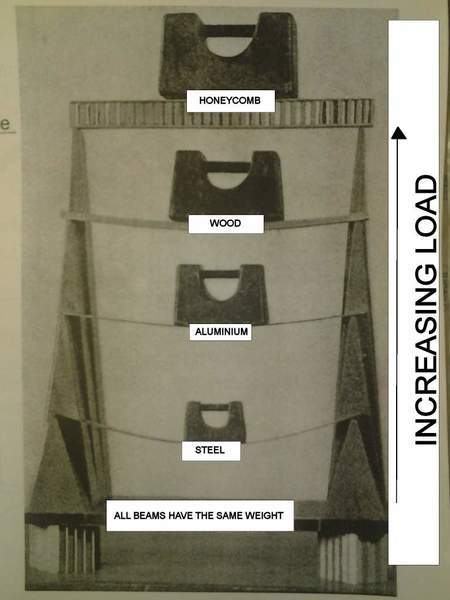 e

HONEYCOMB

WOOD

ALUMINIUM

STEEL

ALL BEAMS HAVE THE SAME WEIGHT

INCREASING LOAD