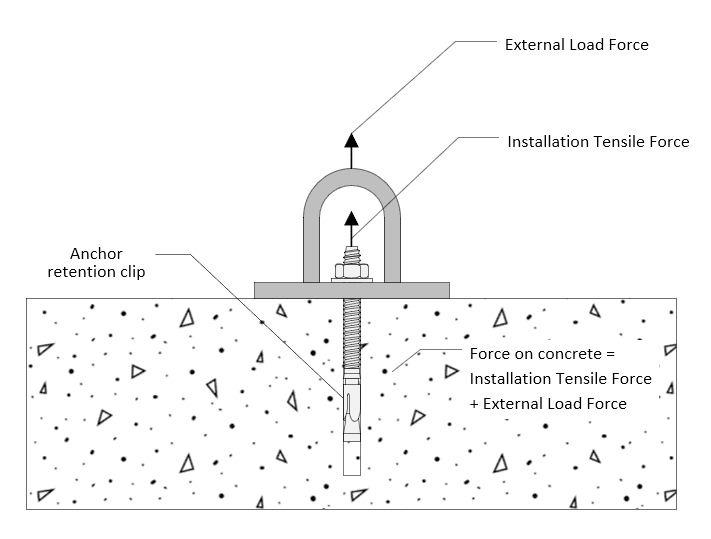 External Load Force

Installation Tensile Force

Anchor retention clip

Force on concrete = Installation Tensile Force + External Load Force