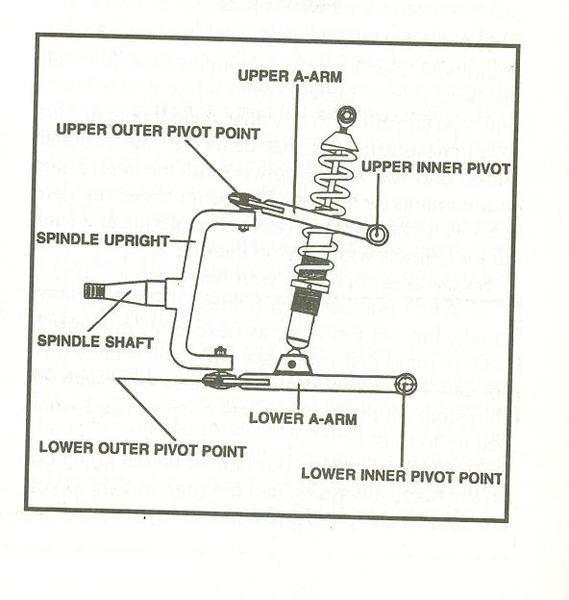 UPPER A-ARM
UPPER OUTER PIVOT POINT
UPPER INNER PIVOT
SPINDLE UPRIGHT
SPINDLE SHAFT
LOWER A-ARM
LOWER OUTER PIVOT POINT
LOWER INNER PIVOT POINT