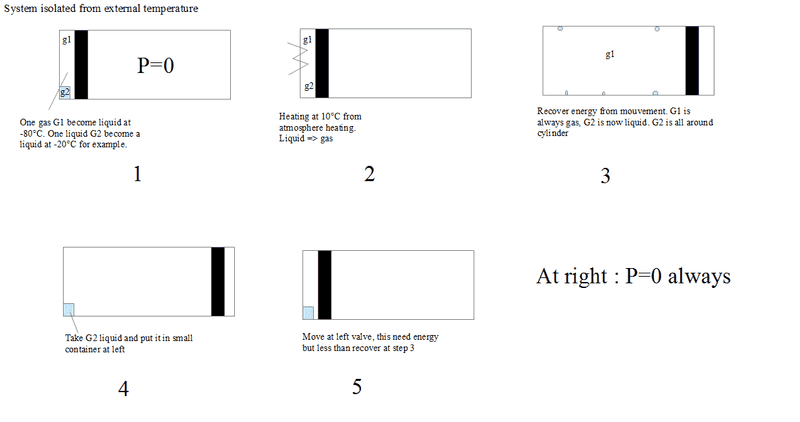 System isolated from external temperature

g1

g2

P=0

One gas G1 become liquid at -80°C. One liquid G2 become a liquid at -20°C for example.

1

g1

g2

Heating at 10°C from atmosphere heating. Liquid => gas

2

g1

Recover energy from mouvement. G1 is always gas, G2 is now liquid. G2 is all around cylinder

3

Take G2 liquid and put it in small container at left

4

Move at left valve, this need energy but less than recover at step 3

5

At right : P=0 always