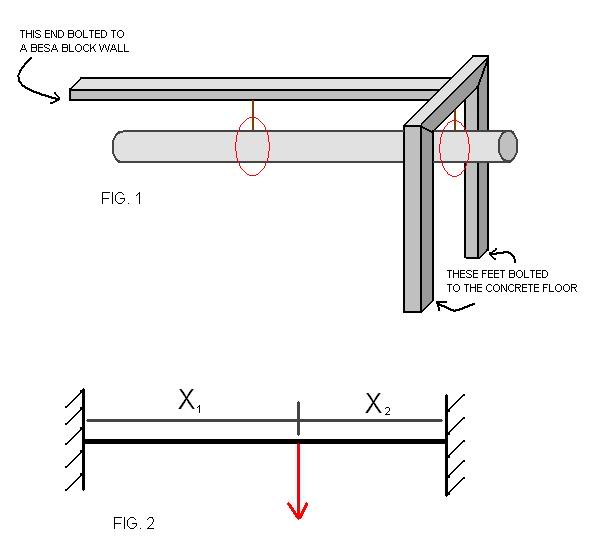 THIS END BOLTED TO A BESA BLOCK WALL

FIG. 1

THESE FEET BOLTED TO THE CONCRETE FLOOR

$X_1$

$X_2$

FIG. 2