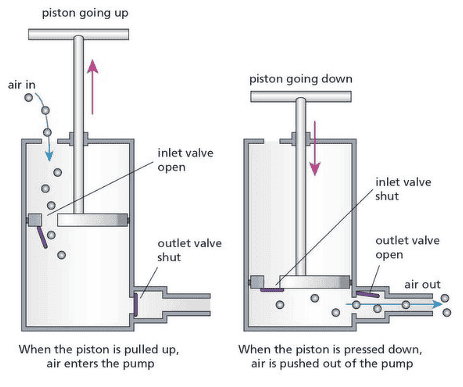 piston going up

air in

inlet valve open

outlet valve shut

When the piston is pulled up, air enters the pump

piston going down

inlet valve shut

outlet valve open

air out

When the piston is pressed down, air is pushed out of the pump