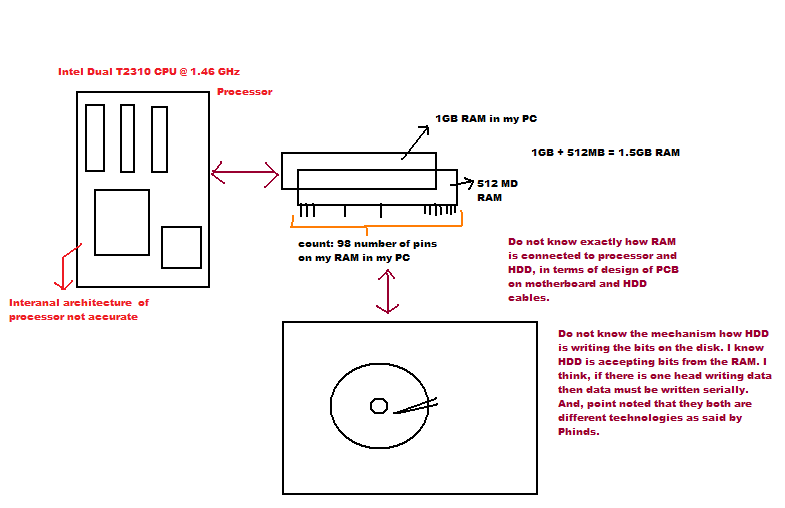 Intel Dual T2310 CPU @ 1.46 GHz

Processor

1GB RAM in my PC

1GB + 512MB = 1.5GB RAM

512 MD RAM

count: 98 number of pins on my RAM in my PC

Do not know exactly how RAM is connected to processor and HDD, in terms of design of PCB on motherboard and HDD cables.

Interanal architecture of processor not accurate

Do not know the mechanism how HDD is writing the bits on the disk. I know HDD is accepting bits from the RAM. I think, if there is one head writing data then data must be written serially. And, point noted that they both are different technologies as said by Phinds.