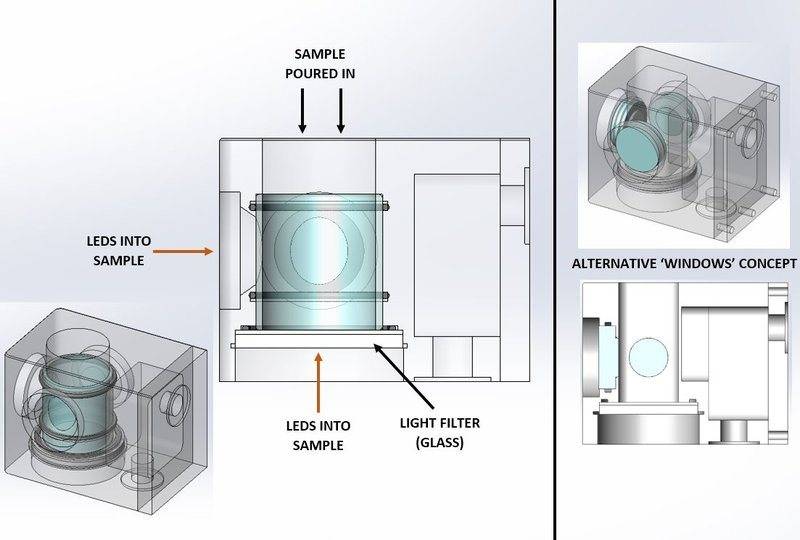 SAMPLE POURED IN

LEDS INTO SAMPLE

LEDS INTO SAMPLE

LIGHT FILTER (GLASS)

ALTERNATIVE 'WINDOWS' CONCEPT