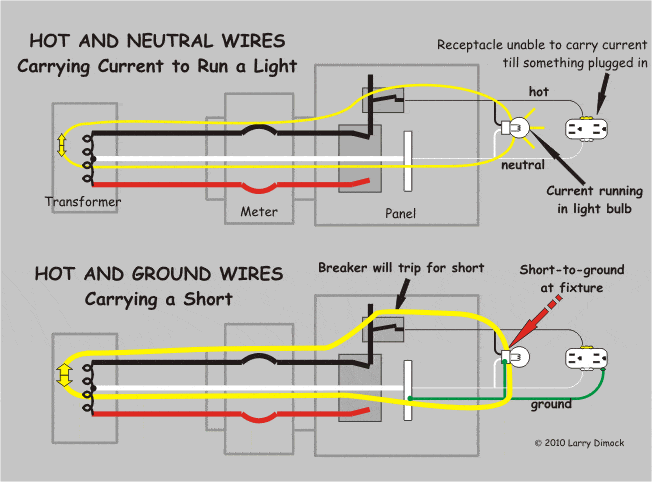 HOT AND NEUTRAL WIRES
Carrying Current to Run a Light

Receptacle unable to carry current till something plugged in

hot

neutral

Current running in light bulb

Transformer

Meter

Panel

HOT AND GROUND WIRES
Carrying a Short

Breaker will trip for short

Short-to-ground at fixture

ground

© 2010 Larry Dimock