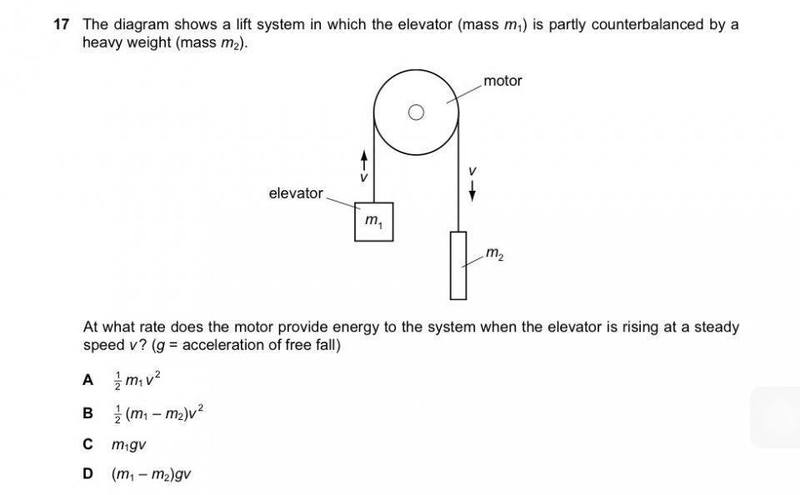 17 The diagram shows a lift system in which the elevator (mass $m_1$) is partly counterbalanced by a heavy weight (mass $m_2$).

motor

$v$

$v$

elevator

$m_1$

$m_2$

At what rate does the motor provide energy to the system when the elevator is rising at a steady speed $v$? ($g$ = acceleration of free fall)

A $\frac{1}{2}m_1v^2$

B $\frac{1}{2}(m_1 - m_2)v^2$

C $m_1gv$

D $(m_1 - m_2)gv$