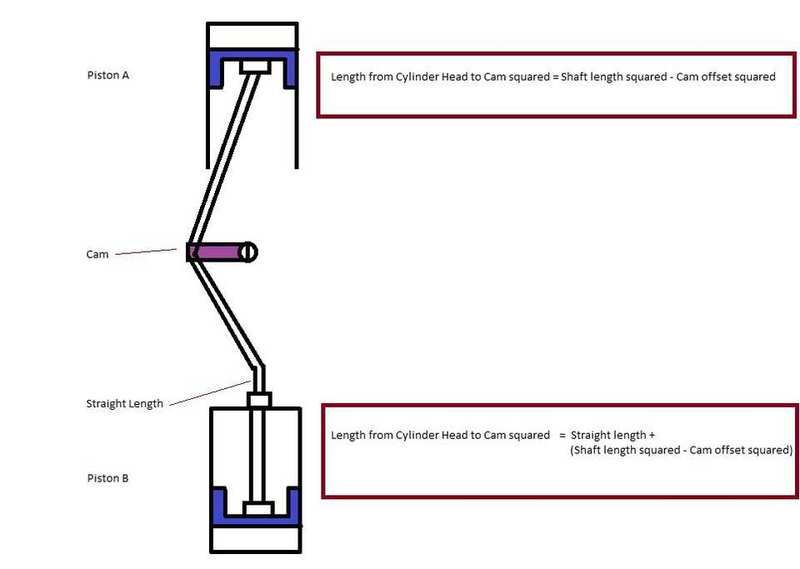 Piston A

Length from Cylinder Head to Cam squared = Shaft length squared - Cam offset squared

Cam

Straight Length

Length from Cylinder Head to Cam squared = Straight length + (Shaft length squared - Cam offset squared)

Piston B