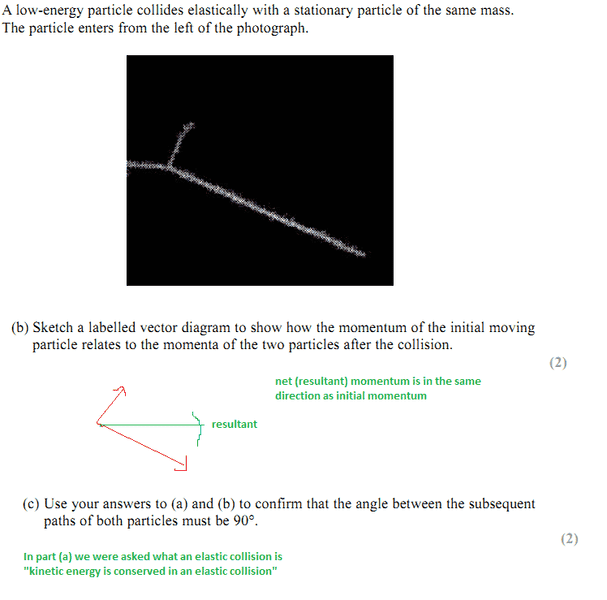 A low-energy particle collides elastically with a stationary particle of the same mass. The particle enters from the left of the photograph.

(b) Sketch a labelled vector diagram to show how the momentum of the initial moving particle relates to the momenta of the two particles after the collision.

(2)

net (resultant) momentum is in the same direction as initial momentum

resultant

(c) Use your answers to (a) and (b) to confirm that the angle between the subsequent paths of both particles must be 90°.

(2)

In part (a) we were asked what an elastic collision is
"kinetic energy is conserved in an elastic collision"