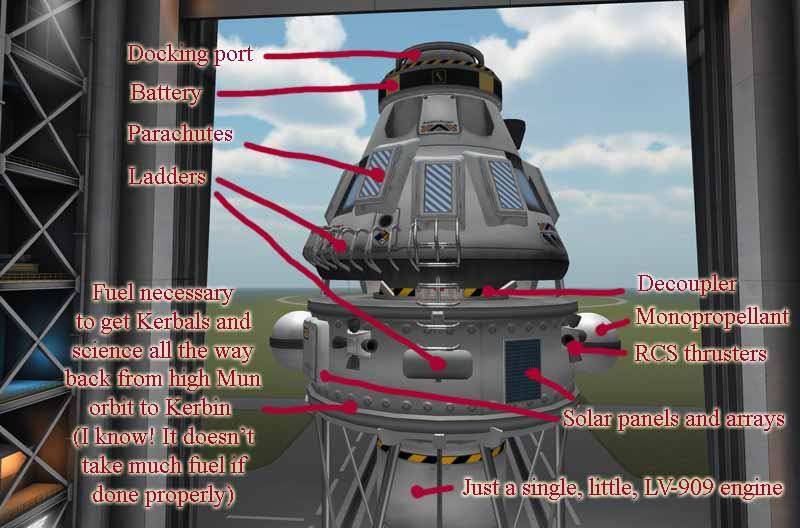 Docking port
Battery
Parachutes
Ladders
Fuel necessary to get Kerbals and science all the way back from high Mun orbit to Kerbin (I know! It doesn't take much fuel if done properly)
Decoupler
Monopropellant
RCS thrusters
Solar panels and arrays
Just a single, little, LV-909 engine