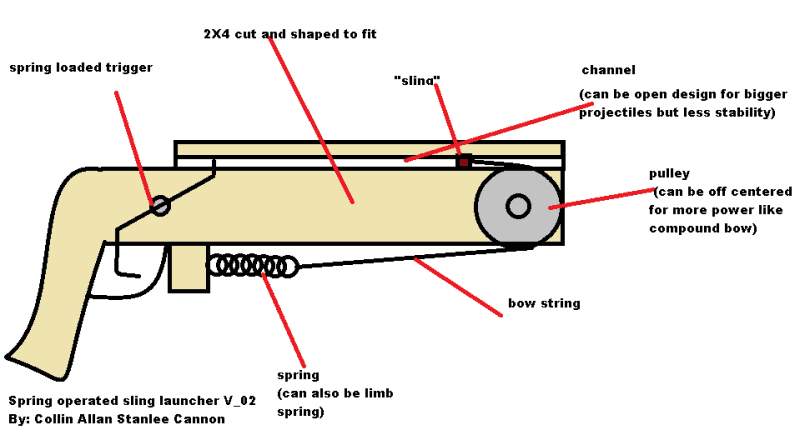 2X4 cut and shaped to fit

spring loaded trigger

"sling"

channel
(can be open design for bigger projectiles but less stability)

pulley
(can be off centered for more power like compound bow)

bow string

spring
(can also be limb spring)

Spring operated sling launcher V_02
By: Collin Allan Stanlee Cannon