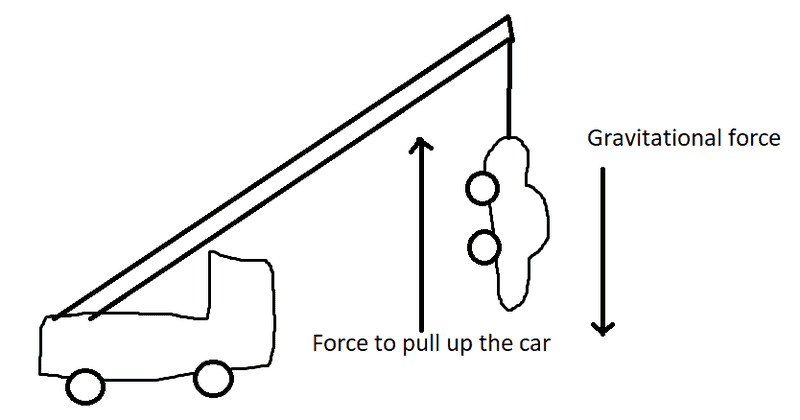 Gravitational force

Force to pull up the car