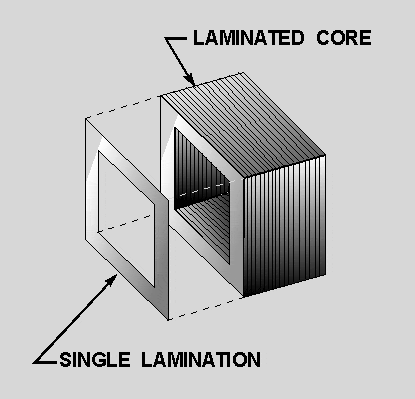 LAMINATED CORE

SINGLE LAMINATION