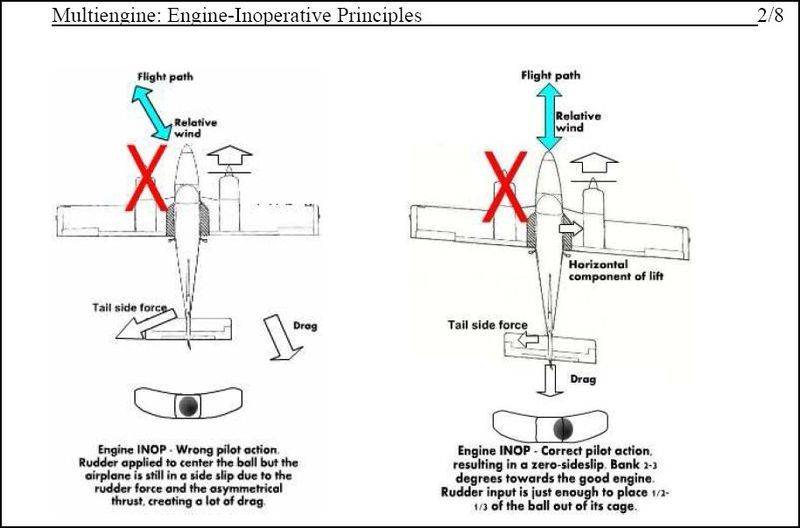 Multiengine: Engine-Inoperative Principles 2/8

Flight path

Relative wind

Tail side force

Drag

Engine INOP - Wrong pilot action. Rudder applied to center the ball but the airplane is still in a side slip due to the rudder force and the asymmetrical thrust, creating a lot of drag.

Flight path

Relative wind

Horizontal component of lift

Tail side force

Drag

Engine INOP - Correct pilot action, resulting in a zero-sideslip. Bank 2-3 degrees towards the good engine. Rudder input is just enough to place 1/2-1/3 of the ball out of its cage.