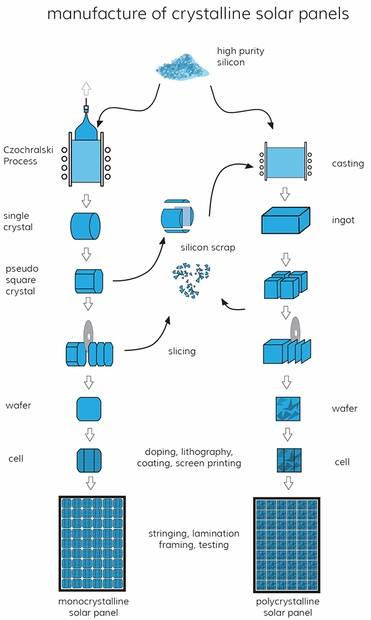 manufacture of crystalline solar panels

high purity silicon

Czochralski Process

casting

single crystal

ingot

silicon scrap

pseudo square crystal

slicing

wafer

wafer

cell

doping, lithography, coating, screen printing

cell

stringing, lamination framing, testing

monocrystalline solar panel

polycrystalline solar panel