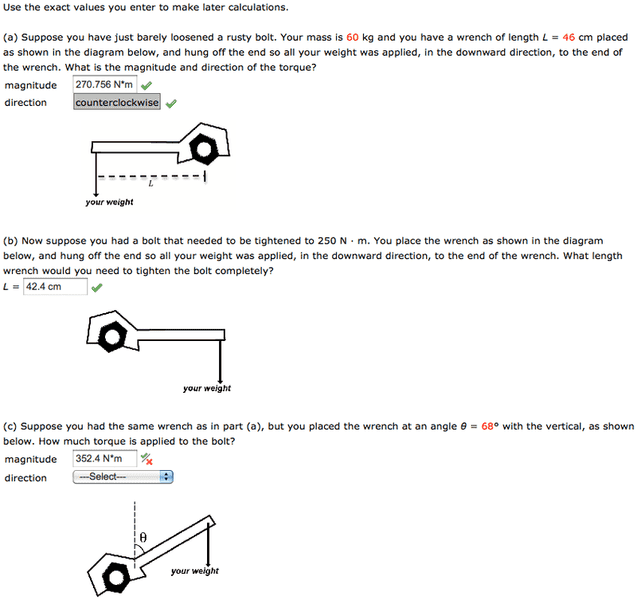 Use the exact values you enter to make later calculations.

(a) Suppose you have just barely loosened a rusty bolt. Your mass is 60 kg and you have a wrench of length $L$ = 46 cm placed as shown in the diagram below, and hung off the end so all your weight was applied, in the downward direction, to the end of the wrench. What is the magnitude and direction of the torque?

magnitude 270.756 N*m

direction counterclockwise

L

your weight

(b) Now suppose you had a bolt that needed to be tightened to 250 N · m. You place the wrench as shown in the diagram below, and hung off the end so all your weight was applied, in the downward direction, to the end of the wrench. What length wrench would you need to tighten the bolt completely?

$L$ = 42.4 cm

your weight

(c) Suppose you had the same wrench as in part (a), but you placed the wrench at an angle $\theta$ = 68° with the vertical, as shown below. How much torque is applied to the bolt?

magnitude 352.4 N*m

direction ---Select---

θ

your weight