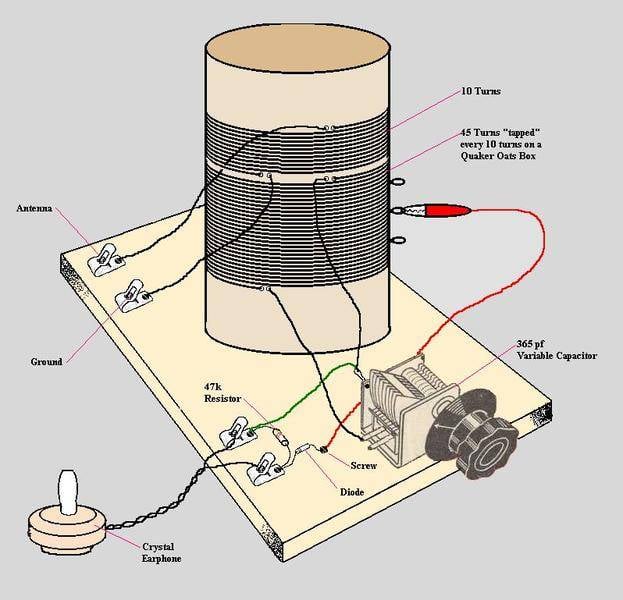 10 Turns

45 Turns "tapped" every 10 turns on a Quaker Oats Box

Antenna

Ground

365 pf
Variable Capacitor

47k
Resistor

Screw

Diode

Crystal
Earphone