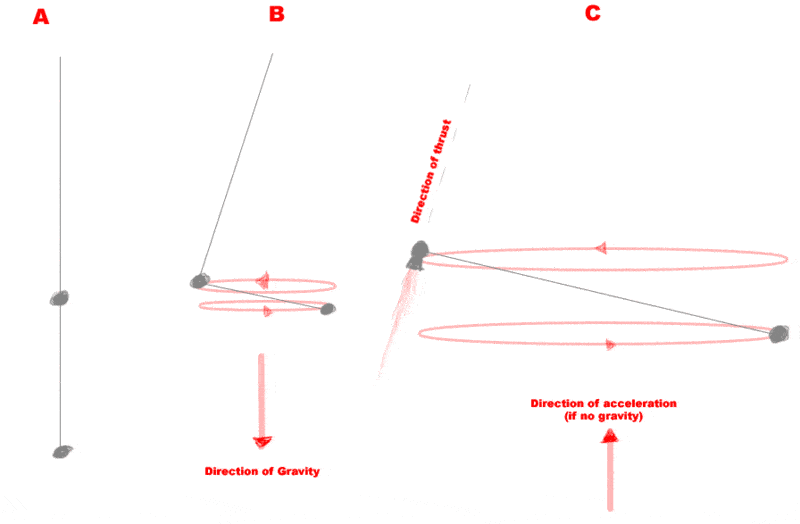 A

B

C

Direction of thrust

Direction of Gravity

Direction of acceleration (if no gravity)