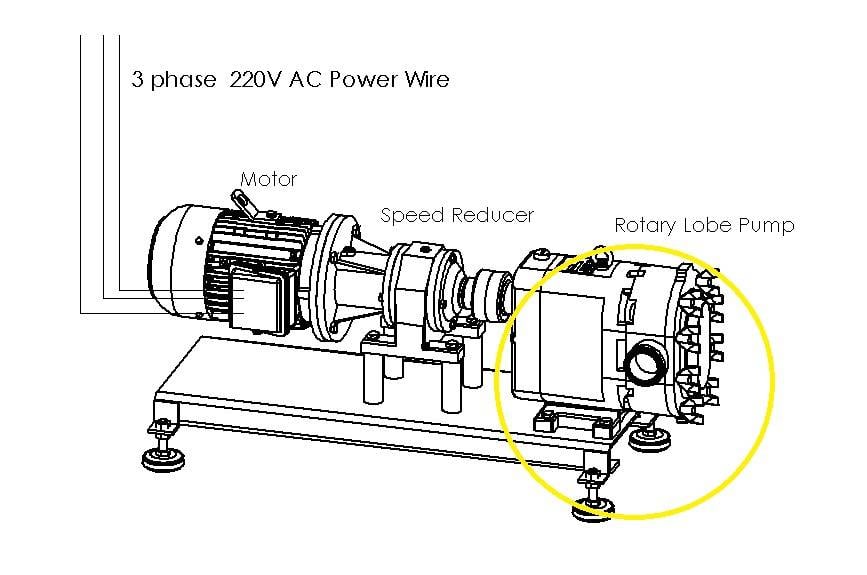 3 phase 220V AC Power Wire

Motor

Speed Reducer

Rotary Lobe Pump