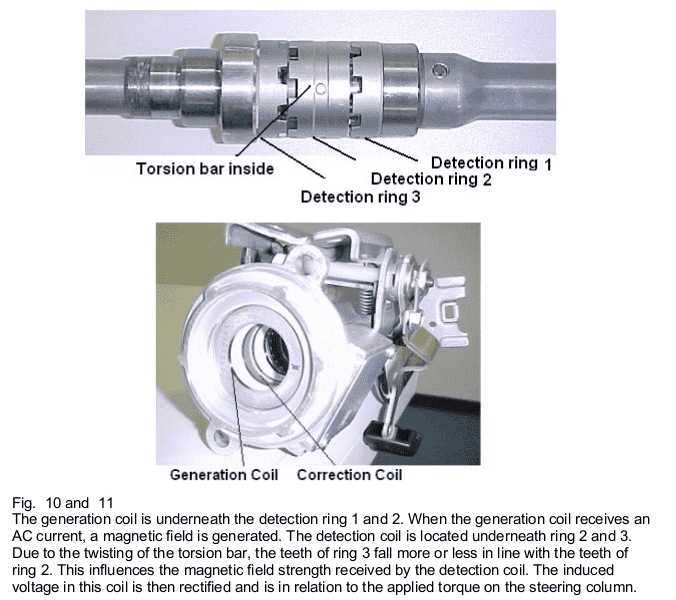 Torsion bar inside
Detection ring 1
Detection ring 2
Detection ring 3

Generation Coil Correction Coil

Fig. 10 and 11
The generation coil is underneath the detection ring 1 and 2. When the generation coil receives an AC current, a magnetic field is generated. The detection coil is located underneath ring 2 and 3. Due to the twisting of the torsion bar, the teeth of ring 3 fall more or less in line with the teeth of ring 2. This influences the magnetic field strength received by the detection coil. The induced voltage in this coil is then rectified and is in relation to the applied torque on the steering column.