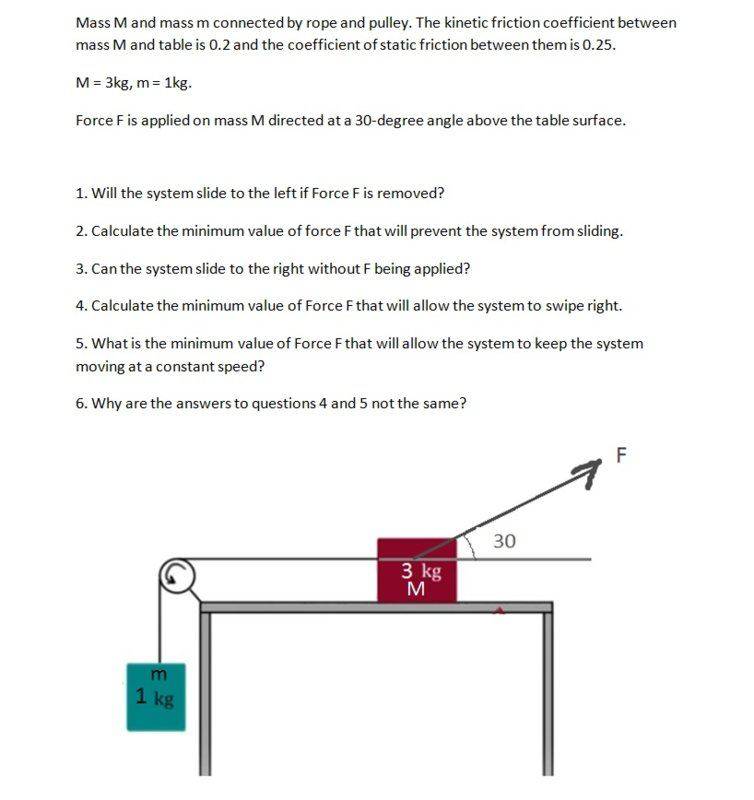 Mass M and mass m connected by rope and pulley. The kinetic friction coefficient between mass M and table is 0.2 and the coefficient of static friction between them is 0.25.

M = 3kg, m = 1kg.

Force F is applied on mass M directed at a 30-degree angle above the table surface.

1. Will the system slide to the left if Force F is removed?

2. Calculate the minimum value of force F that will prevent the system from sliding.

3. Can the system slide to the right without F being applied?

4. Calculate the minimum value of Force F that will allow the system to swipe right.

5. What is the minimum value of Force F that will allow the system to keep the system moving at a constant speed?

6. Why are the answers to questions 4 and 5 not the same?

F

30

3 kg
M

m
1 kg