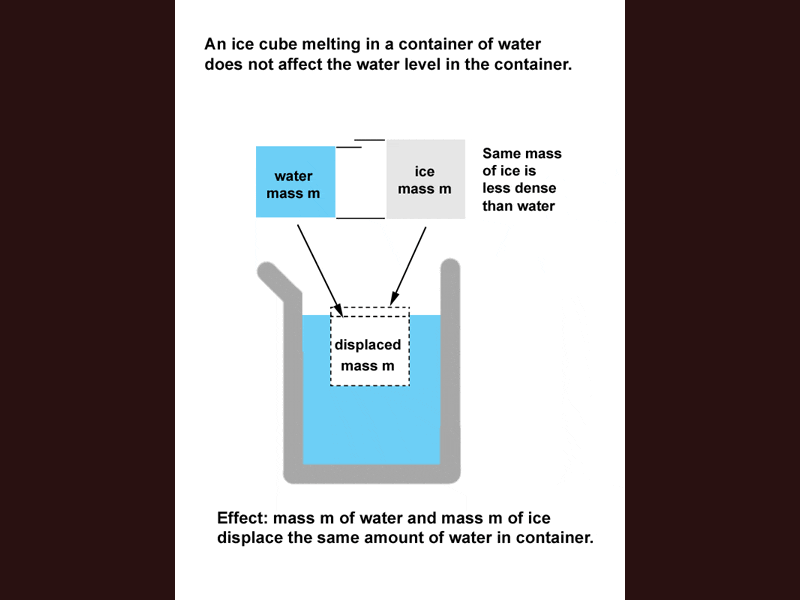 An ice cube melting in a container of water does not affect the water level in the container.

water mass m

ice mass m

Same mass of ice is less dense than water

displaced mass m

Effect: mass m of water and mass m of ice displace the same amount of water in container.