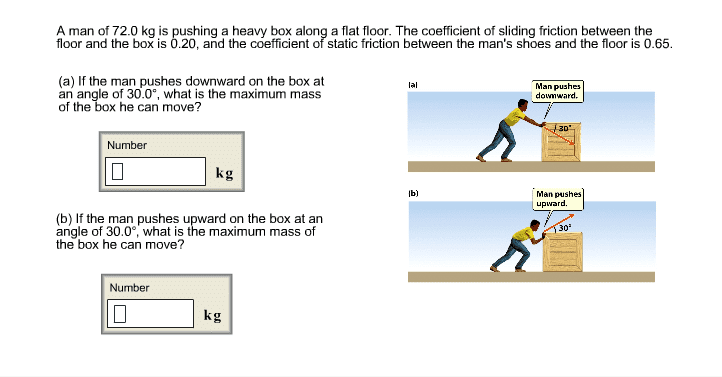 A man of 72.0 kg is pushing a heavy box along a flat floor. The coefficient of sliding friction between the floor and the box is 0.20, and the coefficient of static friction between the man's shoes and the floor is 0.65.

(a) If the man pushes downward on the box at an angle of 30.0°, what is the maximum mass of the box he can move?

Number

kg

(b) If the man pushes upward on the box at an angle of 30.0°, what is the maximum mass of the box he can move?

Number

kg

(a)

Man pushes downward.

30°

(b)

Man pushes upward.

30°