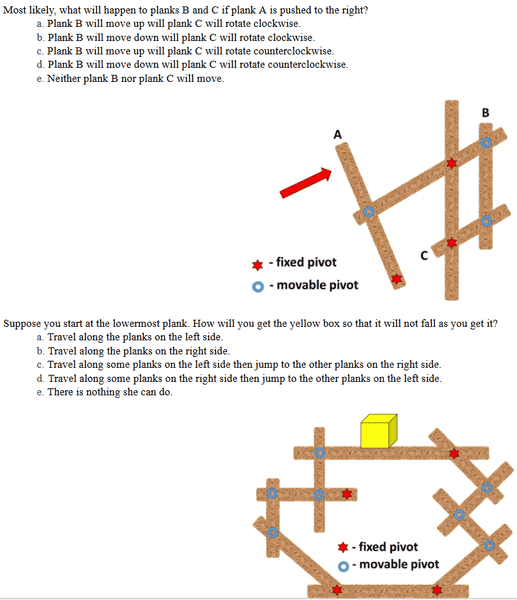 Most likely, what will happen to planks B and C if plank A is pushed to the right?
a. Plank B will move up will plank C will rotate clockwise.
b. Plank B will move down will plank C will rotate clockwise.
c. Plank B will move up will plank C will rotate counterclockwise.
d. Plank B will move down will plank C will rotate counterclockwise.
e. Neither plank B nor plank C will move.

A

B

C

- fixed pivot
- movable pivot

Suppose you start at the lowermost plank. How will you get the yellow box so that it will not fall as you get it?
a. Travel along the planks on the left side.
b. Travel along the planks on the right side.
c. Travel along some planks on the left side then jump to the other planks on the right side.
d. Travel along some planks on the right side then jump to the other planks on the left side.
e. There is nothing she can do.

- fixed pivot
- movable pivot