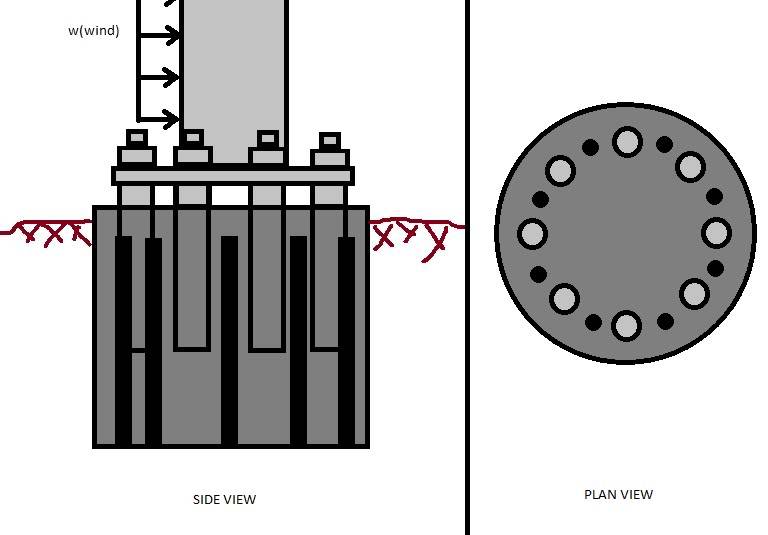 w(wind)

SIDE VIEW

PLAN VIEW