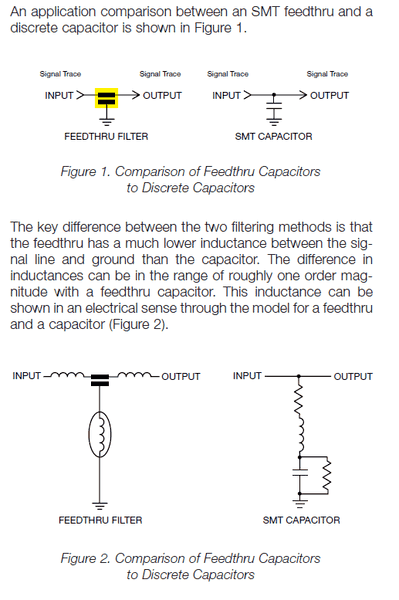 An application comparison between an SMT feedthru and a discrete capacitor is shown in Figure 1.

Signal Trace

Signal Trace

INPUT

OUTPUT

FEEDTHRU FILTER

Signal Trace

Signal Trace

INPUT

OUTPUT

SMT CAPACITOR

Figure 1. Comparison of Feedthru Capacitors to Discrete Capacitors

The key difference between the two filtering methods is that the feedthru has a much lower inductance between the signal line and ground than the capacitor. The difference in inductances can be in the range of roughly one order magnitude with a feedthru capacitor. This inductance can be shown in an electrical sense through the model for a feedthru and a capacitor (Figure 2).

INPUT

OUTPUT

FEEDTHRU FILTER

INPUT

OUTPUT

SMT CAPACITOR

Figure 2. Comparison of Feedthru Capacitors to Discrete Capacitors