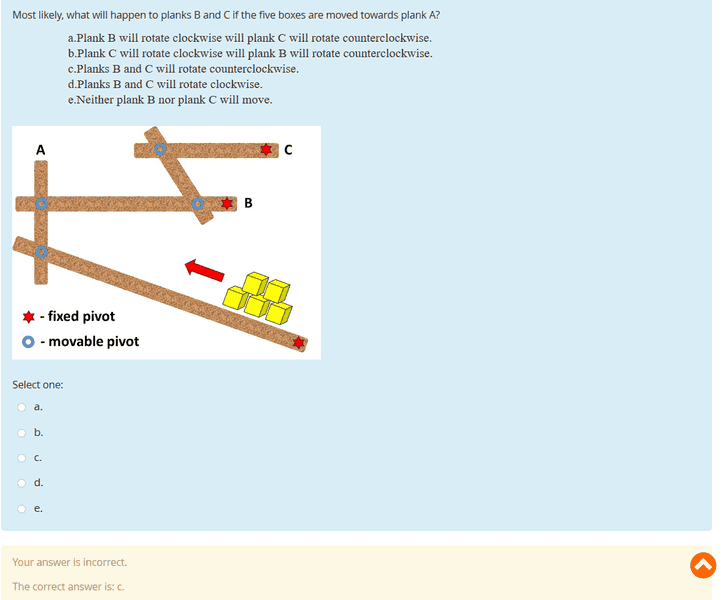 Most likely, what will happen to planks B and C if the five boxes are moved towards plank A?

a.Plank B will rotate clockwise will plank C will rotate counterclockwise.
b.Plank C will rotate clockwise will plank B will rotate counterclockwise.
c.Planks B and C will rotate counterclockwise.
d.Planks B and C will rotate clockwise.
e.Neither plank B nor plank C will move.

A

C

B

- fixed pivot
- movable pivot

Select one:
a.
b.
c.
d.
e.

Your answer is incorrect.

The correct answer is: c.