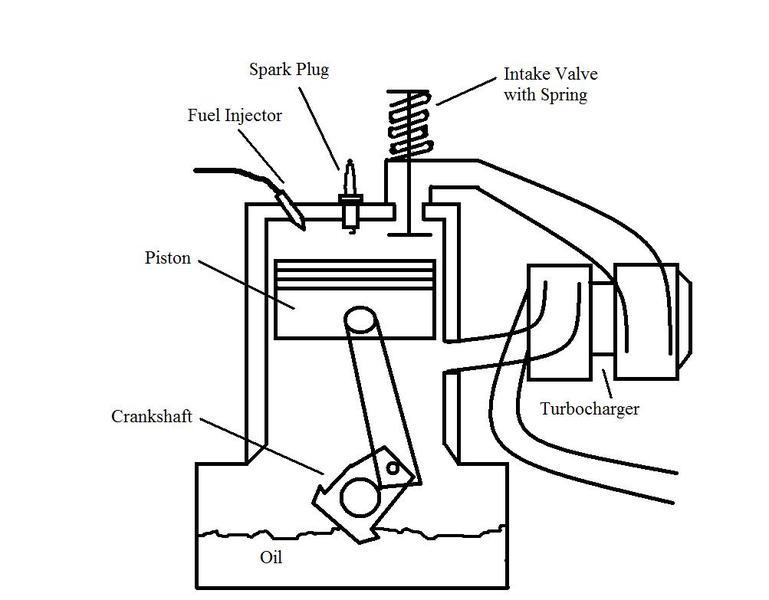 Spark Plug

Intake Valve with Spring

Fuel Injector

Piston

Turbocharger

Crankshaft

Oil