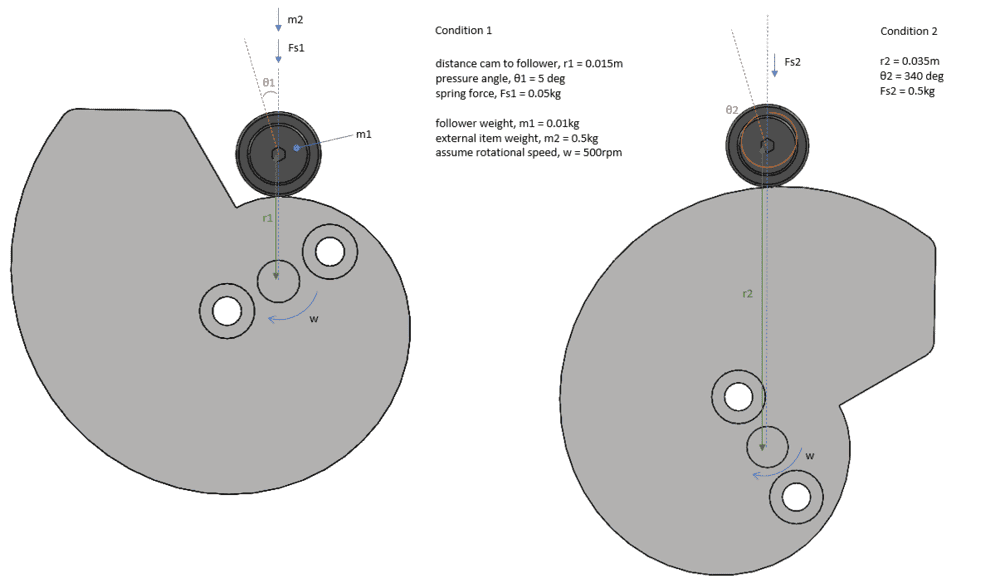 m2

Fs1

θ1

m1

r1

w

Condition 1

distance cam to follower, r1 = 0.015m
pressure angle, θ1 = 5 deg
spring force, Fs1 = 0.05kg

follower weight, m1 = 0.01kg
external item weight, m2 = 0.5kg
assume rotational speed, w = 500rpm

Fs2

θ2

r2

w

Condition 2

r2 = 0.035m
θ2 = 340 deg
Fs2 = 0.5kg