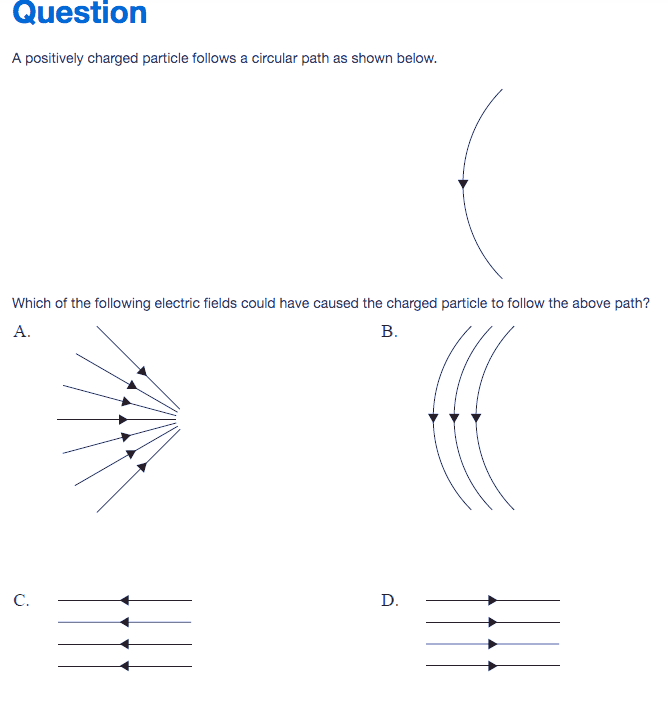 Question

A positively charged particle follows a circular path as shown below.

Which of the following electric fields could have caused the charged particle to follow the above path?

A.

B.

C.

D.