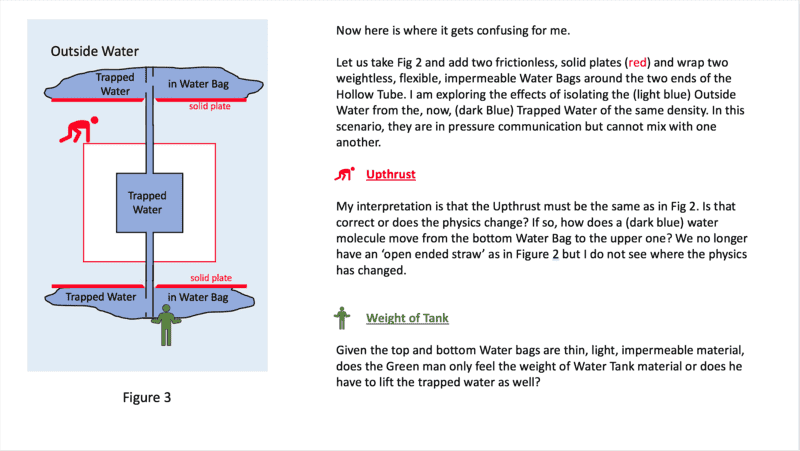 Outside Water

Trapped Water

in Water Bag

solid plate

Trapped Water

solid plate

Trapped Water

in Water Bag

Figure 3

Now here is where it gets confusing for me.

Let us take Fig 2 and add two frictionless, solid plates (red) and wrap two weightless, flexible, impermeable Water Bags around the two ends of the Hollow Tube. I am exploring the effects of isolating the (light blue) Outside Water from the, now, (dark Blue) Trapped Water of the same density. In this scenario, they are in pressure communication but cannot mix with one another.

Upthrust

My interpretation is that the Upthrust must be the same as in Fig 2. Is that correct or does the physics change? If so, how does a (dark blue) water molecule move from the bottom Water Bag to the upper one? We no longer have an 'open ended straw' as in Figure 2 but I do not see where the physics has changed.

Weight of Tank

Given the top and bottom Water bags are thin, light, impermeable material, does the Green man only feel the weight of Water Tank material or does he have to lift the trapped water as well?