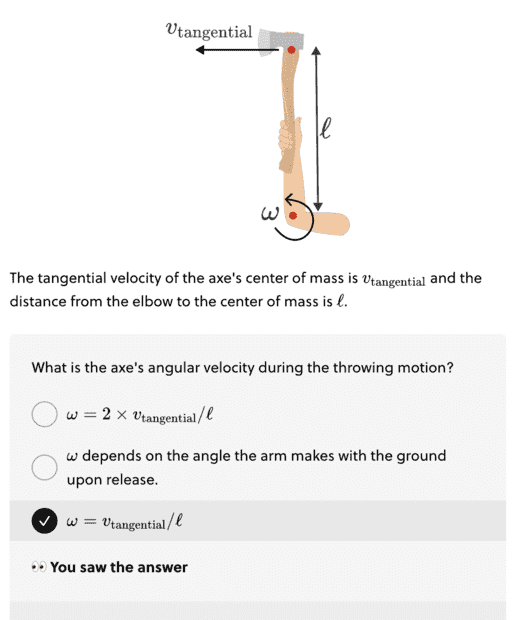 $v_{\text{tangential}}$

$\ell$

$\omega$

The tangential velocity of the axe's center of mass is $v_{\text{tangential}}$ and the distance from the elbow to the center of mass is $\ell$.

What is the axe's angular velocity during the throwing motion?

$\omega = 2 \times v_{\text{tangential}}/\ell$

$\omega$ depends on the angle the arm makes with the ground upon release.

$\omega = v_{\text{tangential}}/\ell$

You saw the answer