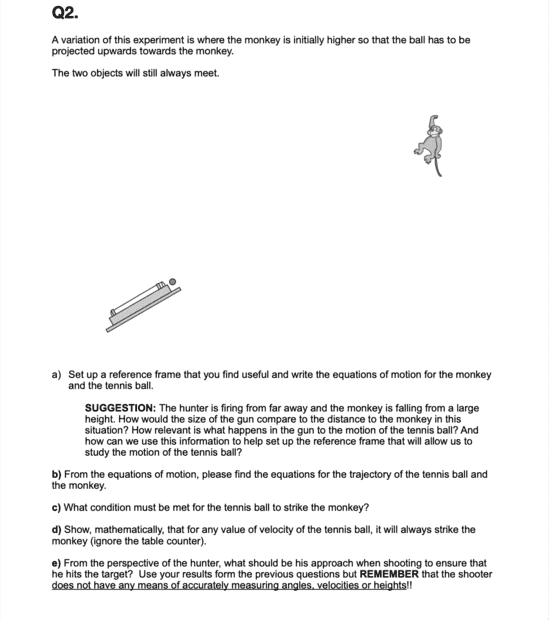 Q2.

A variation of this experiment is where the monkey is initially higher so that the ball has to be projected upwards towards the monkey.

The two objects will still always meet.

a) Set up a reference frame that you find useful and write the equations of motion for the monkey and the tennis ball.

SUGGESTION: The hunter is firing from far away and the monkey is falling from a large height. How would the size of the gun compare to the distance to the monkey in this situation? How relevant is what happens in the gun to the motion of the tennis ball? And how can we use this information to help set up the reference frame that will allow us to study the motion of the tennis ball?

b) From the equations of motion, please find the equations for the trajectory of the tennis ball and the monkey.

c) What condition must be met for the tennis ball to strike the monkey?

d) Show, mathematically, that for any value of velocity of the tennis ball, it will always strike the monkey (ignore the table counter).

e) From the perspective of the hunter, what should be his approach when shooting to ensure that he hits the target? Use your results form the previous questions but REMEMBER that the shooter does not have any means of accurately measuring angles, velocities or heights!!