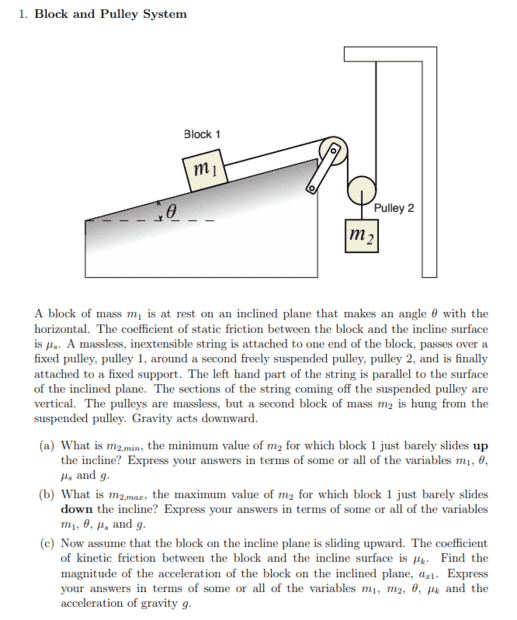 1. Block and Pulley System

Block 1

$m_1$

$\theta$

Pulley 2

$m_2$

A block of mass $m_1$ is at rest on an inclined plane that makes an angle $\theta$ with the horizontal. The coefficient of static friction between the block and the incline surface is $\mu_s$. A massless, inextensible string is attached to one end of the block, passes over a fixed pulley, pulley 1, around a second freely suspended pulley, pulley 2, and is finally attached to a fixed support. The left hand part of the string is parallel to the surface of the inclined plane. The sections of the string coming off the suspended pulley are vertical. The pulleys are massless, but a second block of mass $m_2$ is hung from the suspended pulley. Gravity acts downward.

(a) What is $m_{2,min}$, the minimum value of $m_2$ for which block 1 just barely slides **up** the incline? Express your answers in terms of some or all of the variables $m_1$, $\theta$, $\mu_s$ and $g$.

(b) What is $m_{2,max}$, the maximum value of $m_2$ for which block 1 just barely slides **down** the incline? Express your answers in terms of some or all of the variables $m_1$, $\theta$, $\mu_s$ and $g$.

(c) Now assume that the block on the incline plane is sliding upward. The coefficient of kinetic friction between the block and the incline surface is $\mu_k$. Find the magnitude of the acceleration of the block on the inclined plane, $a_{x1}$. Express your answers in terms of some or all of the variables $m_1$, $m_2$, $\theta$, $\mu_k$ and the acceleration of gravity $g$.