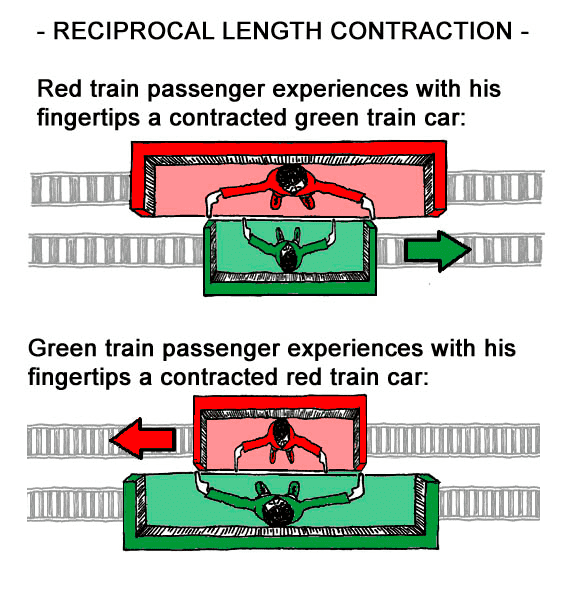 - RECIPROCAL LENGTH CONTRACTION -

Red train passenger experiences with his fingertips a contracted green train car:

Green train passenger experiences with his fingertips a contracted red train car: