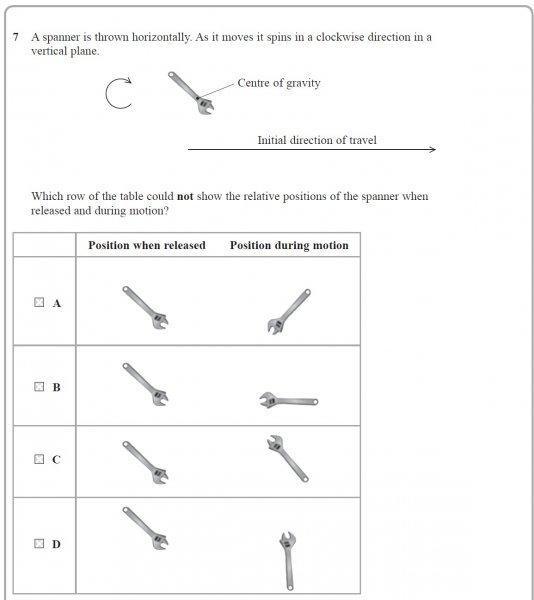 7 A spanner is thrown horizontally. As it moves it spins in a clockwise direction in a vertical plane.

Centre of gravity

Initial direction of travel

Which row of the table could **not** show the relative positions of the spanner when released and during motion?

| | Position when released | Position during motion |
|---|---|---|
| ☐ A | | |
| ☐ B | | |
| ☐ C | | |
| ☐ D | | |