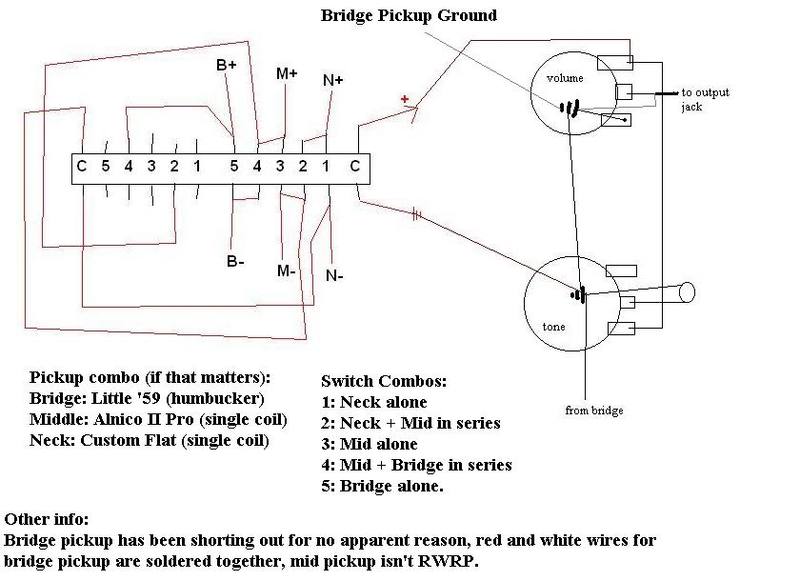 Bridge Pickup Ground

B+

M+

N+

+

volume

to output jack

C 5 4 3 2 1 5 4 3 2 1 C

B-

M-

N-

tone

from bridge

Pickup combo (if that matters):
Bridge: Little '59 (humbucker)
Middle: Alnico II Pro (single coil)
Neck: Custom Flat (single coil)

Switch Combos:
1: Neck alone
2: Neck + Mid in series
3: Mid alone
4: Mid + Bridge in series
5: Bridge alone.

Other info:
Bridge pickup has been shorting out for no apparent reason, red and white wires for bridge pickup are soldered together, mid pickup isn't RWRP.