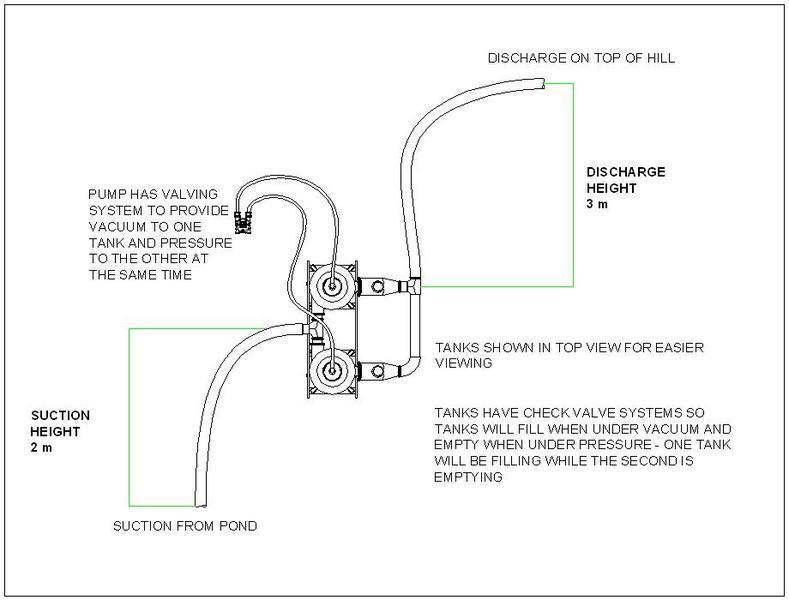 DISCHARGE ON TOP OF HILL

DISCHARGE HEIGHT 3 m

PUMP HAS VALVING SYSTEM TO PROVIDE VACUUM TO ONE TANK AND PRESSURE TO THE OTHER AT THE SAME TIME

TANKS SHOWN IN TOP VIEW FOR EASIER VIEWING

TANKS HAVE CHECK VALVE SYSTEMS SO TANKS WILL FILL WHEN UNDER VACUUM AND EMPTY WHEN UNDER PRESSURE - ONE TANK WILL BE FILLING WHILE THE SECOND IS EMPTYING

SUCTION HEIGHT 2 m

SUCTION FROM POND