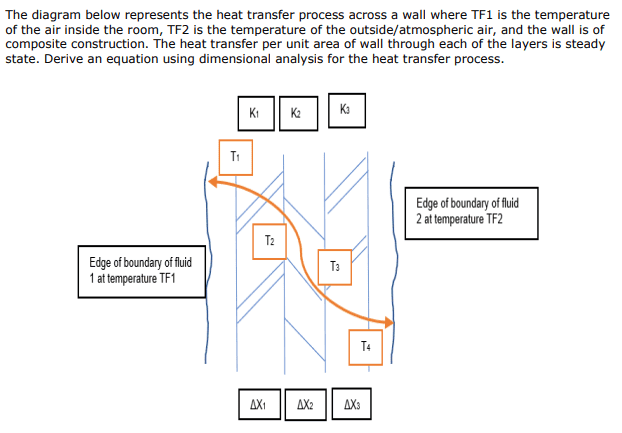 The diagram below represents the heat transfer process across a wall where TF1 is the temperature of the air inside the room, TF2 is the temperature of the outside/atmospheric air, and the wall is of composite construction. The heat transfer per unit area of wall through each of the layers is steady state. Derive an equation using dimensional analysis for the heat transfer process.

$K_1$ $K_2$ $K_3$

$T_1$

Edge of boundary of fluid 2 at temperature TF2

$T_2$

Edge of boundary of fluid 1 at temperature TF1

$T_3$

$T_4$

$\Delta X_1$ $\Delta X_2$ $\Delta X_3$