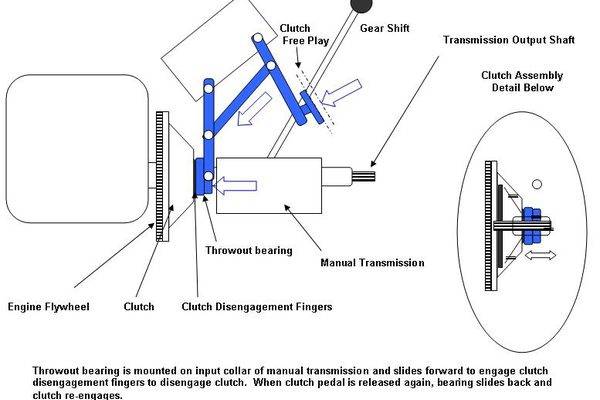 Clutch Free Play

Gear Shift

Transmission Output Shaft

Clutch Assembly Detail Below

Throwout bearing

Manual Transmission

Engine Flywheel

Clutch

Clutch Disengagement Fingers

Throwout bearing is mounted on input collar of manual transmission and slides forward to engage clutch disengagement fingers to disengage clutch. When clutch pedal is released again, bearing slides back and clutch re-engages.