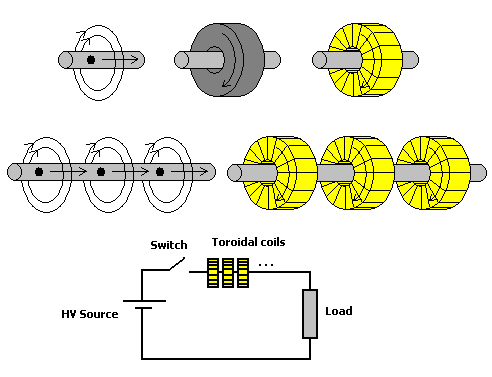 Switch

Toroidal coils

...

HV Source

Load