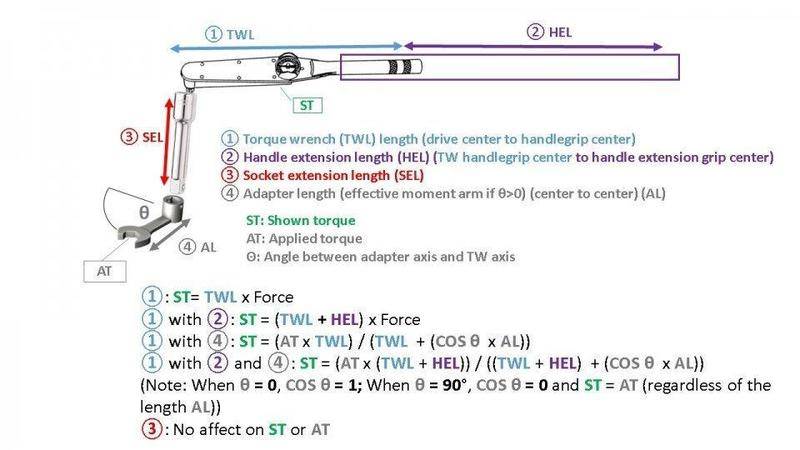 ① TWL

② HEL

ST

③ SEL

θ

④ AL

AT

① Torque wrench (TWL) length (drive center to handlegrip center)
② Handle extension length (HEL) (TW handlegrip center to handle extension grip center)
③ Socket extension length (SEL)
④ Adapter length (effective moment arm if θ>0) (center to center) (AL)

ST: Shown torque
AT: Applied torque
Θ: Angle between adapter axis and TW axis

①: ST= TWL x Force
① with ②: ST = (TWL + HEL) x Force
① with ④: ST = (AT x TWL) / (TWL + (COS θ x AL))
① with ② and ④: ST = (AT x (TWL + HEL)) / ((TWL + HEL) + (COS θ x AL))
(Note: When θ = 0, COS θ = 1; When θ = 90°, COS θ = 0 and ST = AT (regardless of the length AL))
③: No affect on ST or AT