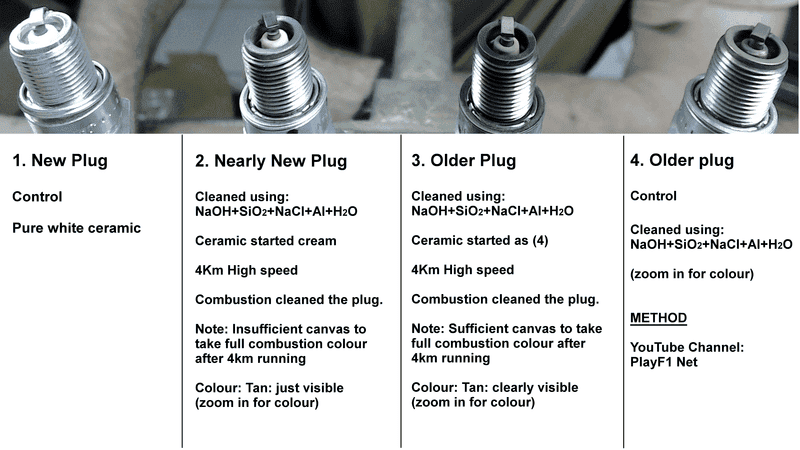 1. New Plug

Control

Pure white ceramic

2. Nearly New Plug

Cleaned using: $NaOH+SiO_2+NaCl+Al+H_2O$

Ceramic started cream

4Km High speed

Combustion cleaned the plug.

Note: Insufficient canvas to take full combustion colour after 4km running

Colour: Tan: just visible (zoom in for colour)

3. Older Plug

Cleaned using: $NaOH+SiO_2+NaCl+Al+H_2O$

Ceramic started as (4)

4Km High speed

Combustion cleaned the plug.

Note: Sufficient canvas to take full combustion colour after 4km running

Colour: Tan: clearly visible (zoom in for colour)

4. Older plug

Control

Cleaned using: $NaOH+SiO_2+NaCl+Al+H_2O$

(zoom in for colour)

METHOD

YouTube Channel: PlayF1 Net