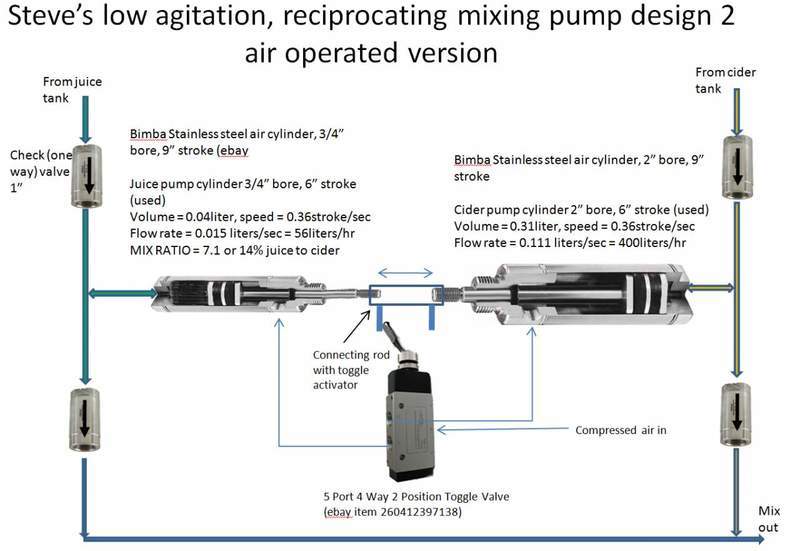 Steve's low agitation, reciprocating mixing pump design 2 air operated version

From juice tank

Check (one way) valve 1"

Bimba Stainless steel air cylinder, 3/4" bore, 9" stroke (ebay

Juice pump cylinder 3/4" bore, 6" stroke (used)
Volume = 0.04liter, speed = 0.36stroke/sec
Flow rate = 0.015 liters/sec = 56liters/hr
MIX RATIO = 7.1 or 14% juice to cider

From cider tank

Bimba Stainless steel air cylinder, 2" bore, 9" stroke

Cider pump cylinder 2" bore, 6" stroke (used)
Volume = 0.31liter, speed = 0.36stroke/sec
Flow rate = 0.111 liters/sec = 400liters/hr

Connecting rod with toggle activator

Compressed air in

5 Port 4 Way 2 Position Toggle Valve (ebay item 260412397138)

Mix out