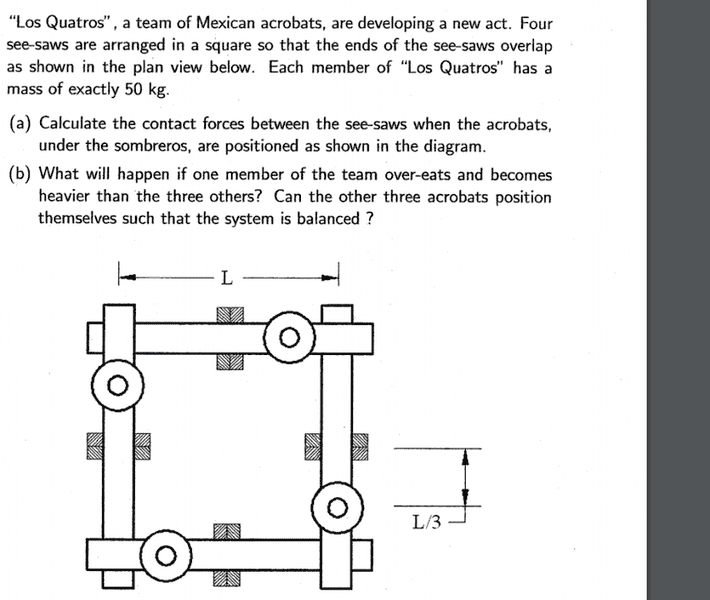 "Los Quatros", a team of Mexican acrobats, are developing a new act. Four see-saws are arranged in a square so that the ends of the see-saws overlap as shown in the plan view below. Each member of "Los Quatros" has a mass of exactly 50 kg.

(a) Calculate the contact forces between the see-saws when the acrobats, under the sombreros, are positioned as shown in the diagram.

(b) What will happen if one member of the team over-eats and becomes heavier than the three others? Can the other three acrobats position themselves such that the system is balanced ?

L

L/3